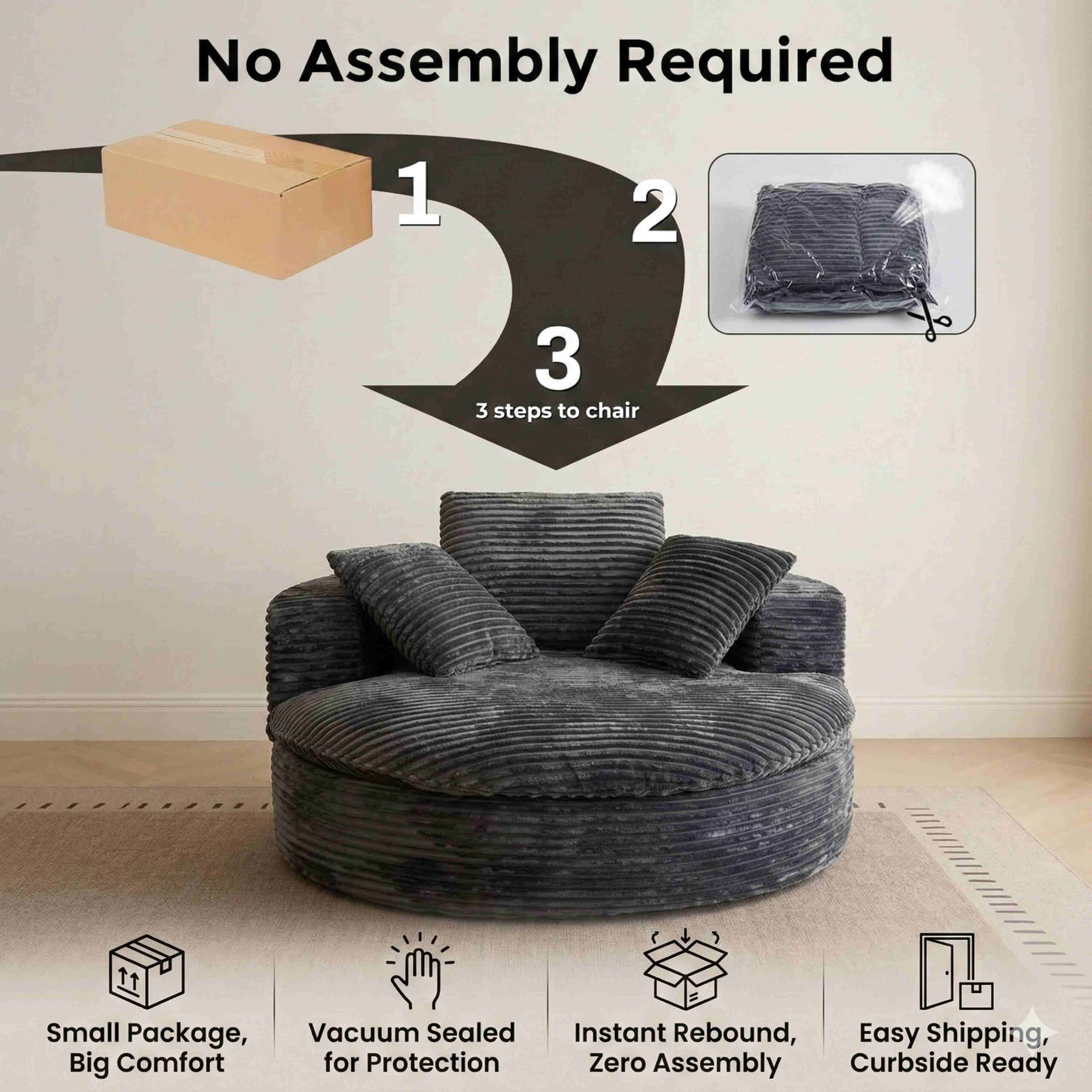 No Assembly Required

1

2

3

3 steps to chair

Small Package, Big Comfort

Vacuum Sealed for Protection

Instant Rebound, Zero Assembly

Easy Shipping, Curbside Ready